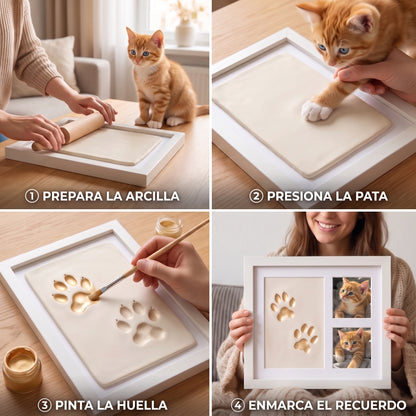 ① PREPARA LA ARCILLA

② PRESIONA LA PATA

③ PINTA LA HUELLA

④ ENMARCA EL RECUERDO