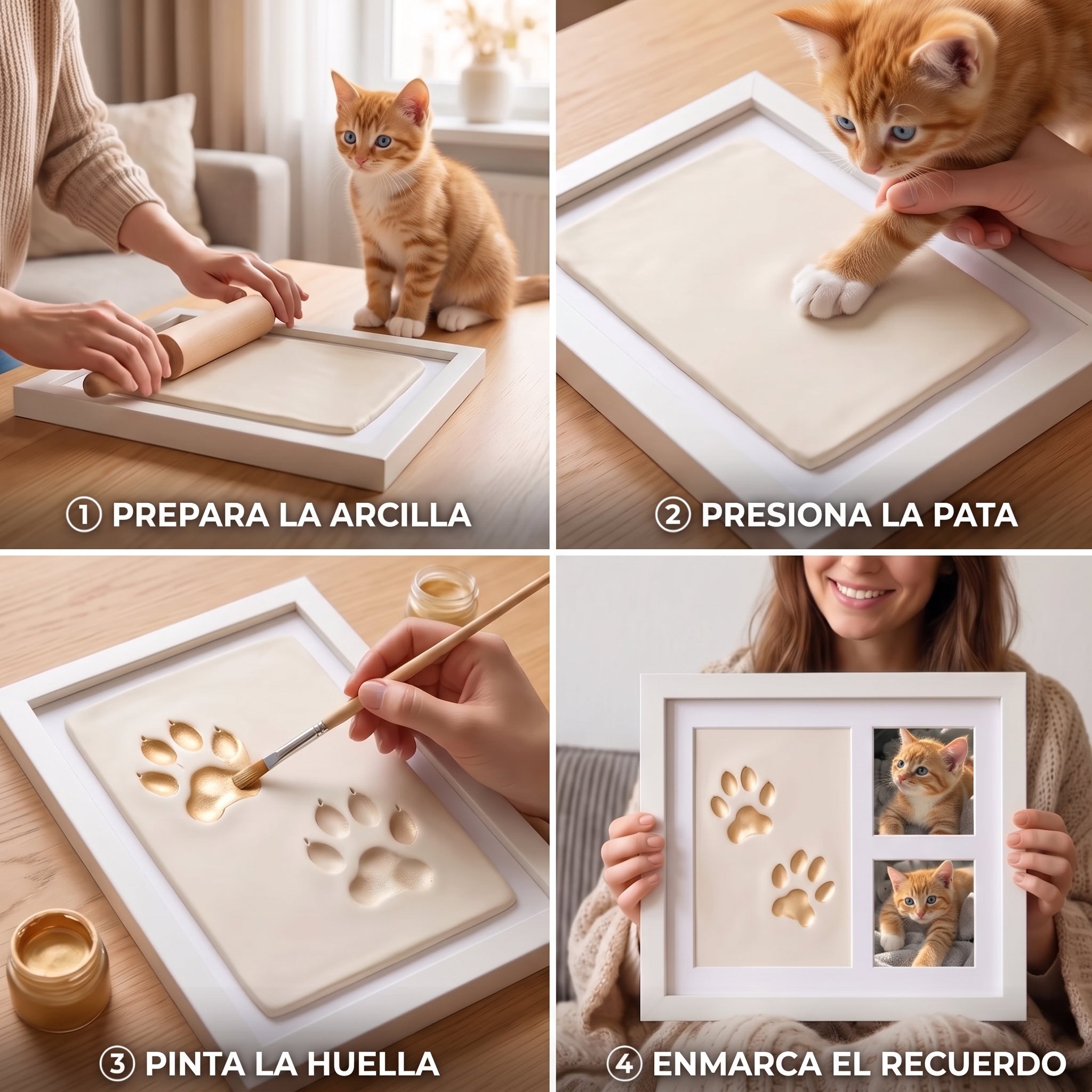 ① PREPARA LA ARCILLA

② PRESIONA LA PATA

③ PINTA LA HUELLA

④ ENMARCA EL RECUERDO